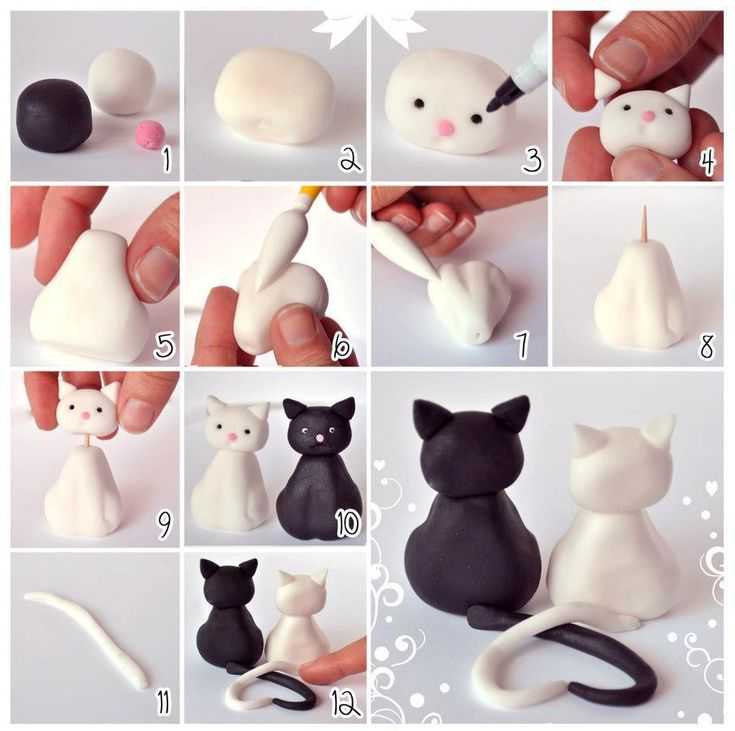 1
2
3
4
5
6
7
8
9
10
11
12